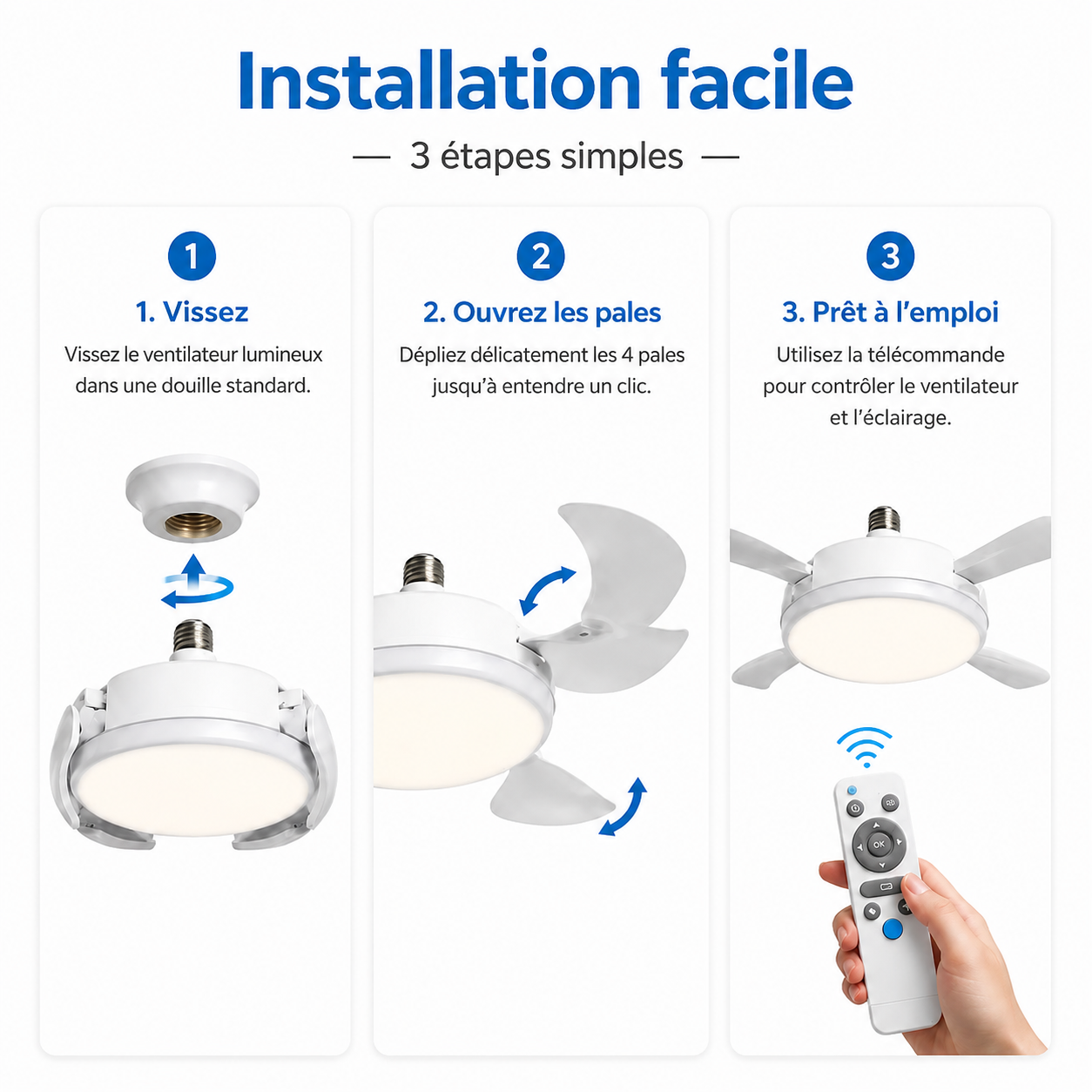 Installation facile

— 3 étapes simples —

1

1. Vissez

Vissez le ventilateur lumineux dans une douille standard.

2

2. Ouvrez les pales

Dépliez délicatement les 4 pales jusqu'à entendre un clic.

3

3. Prêt à l'emploi

Utilisez la télécommande pour contrôler le ventilateur et l'éclairage.

OK